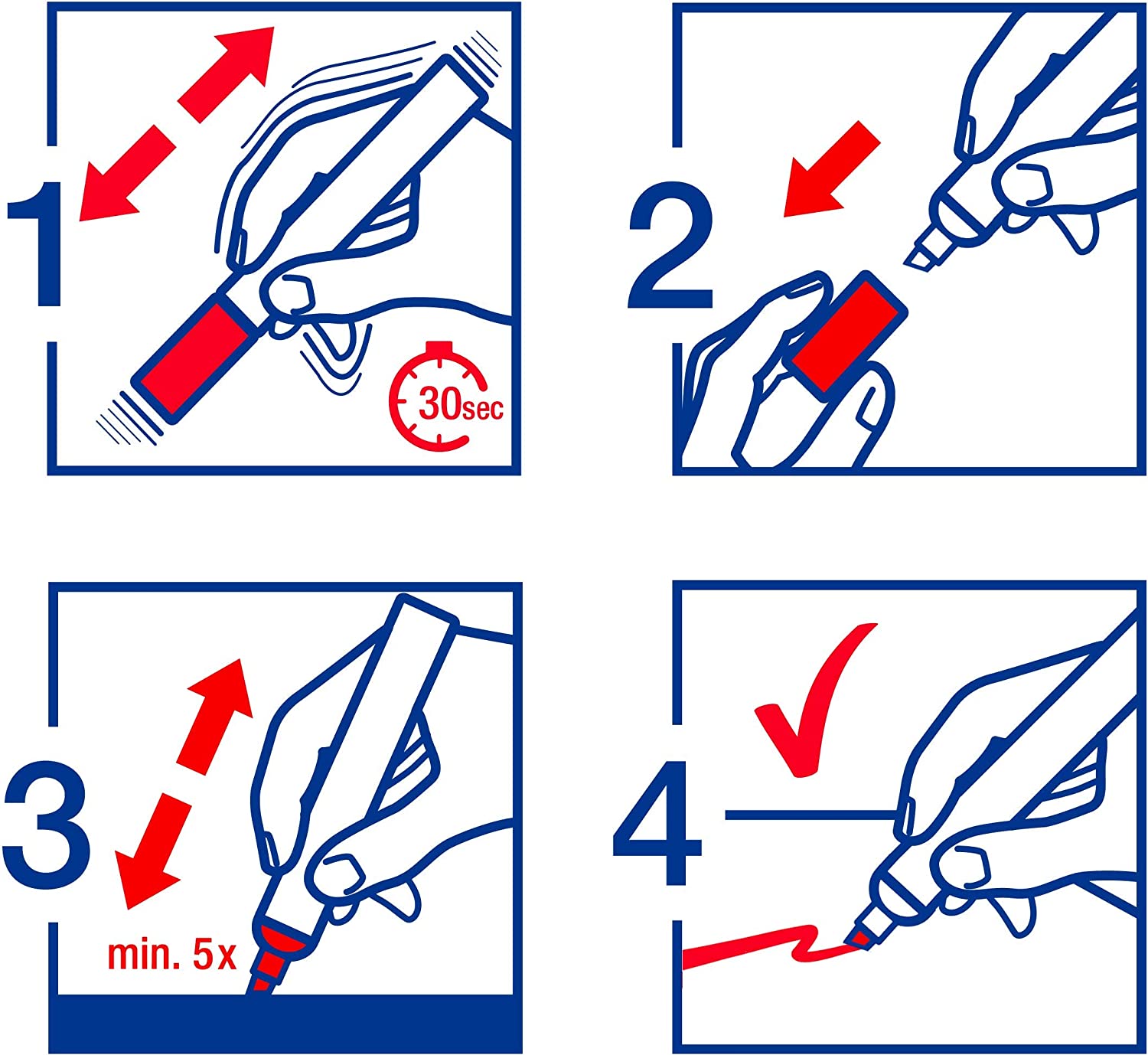 1

30sec

2

3

min. 5x

4